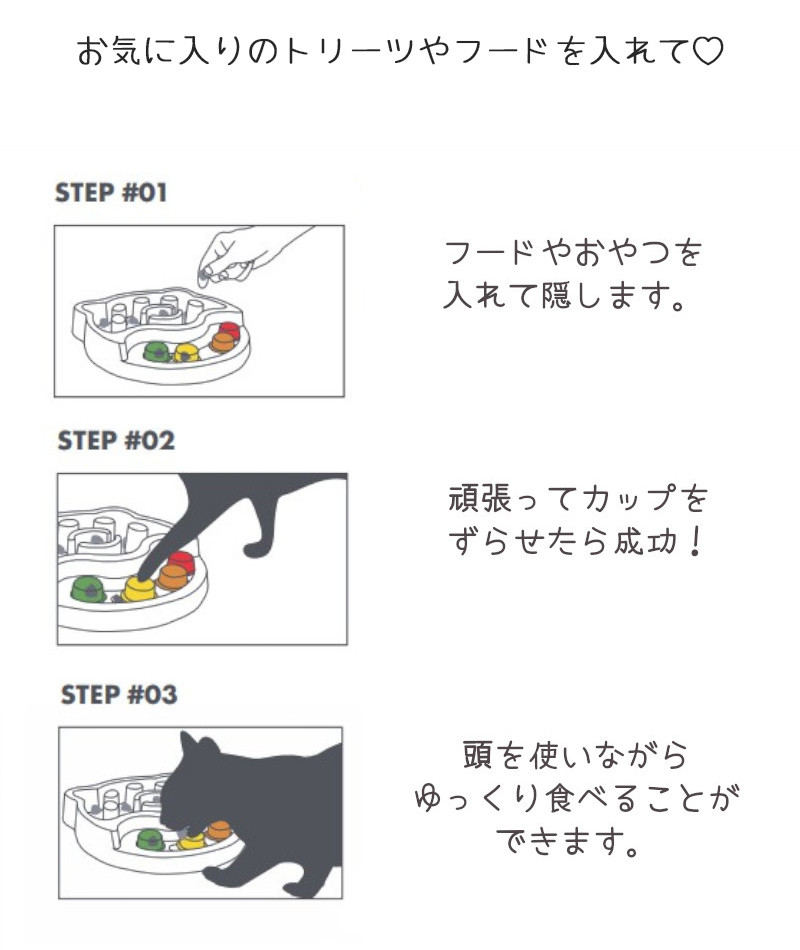 お気に入りのトリーツやフードを入れて♡

STEP #01

フードやおやつを入れて隠します。

STEP #02

頑張ってカップをずらせたら成功！

STEP #03

頭を使いながらゆっくり食べることができます。