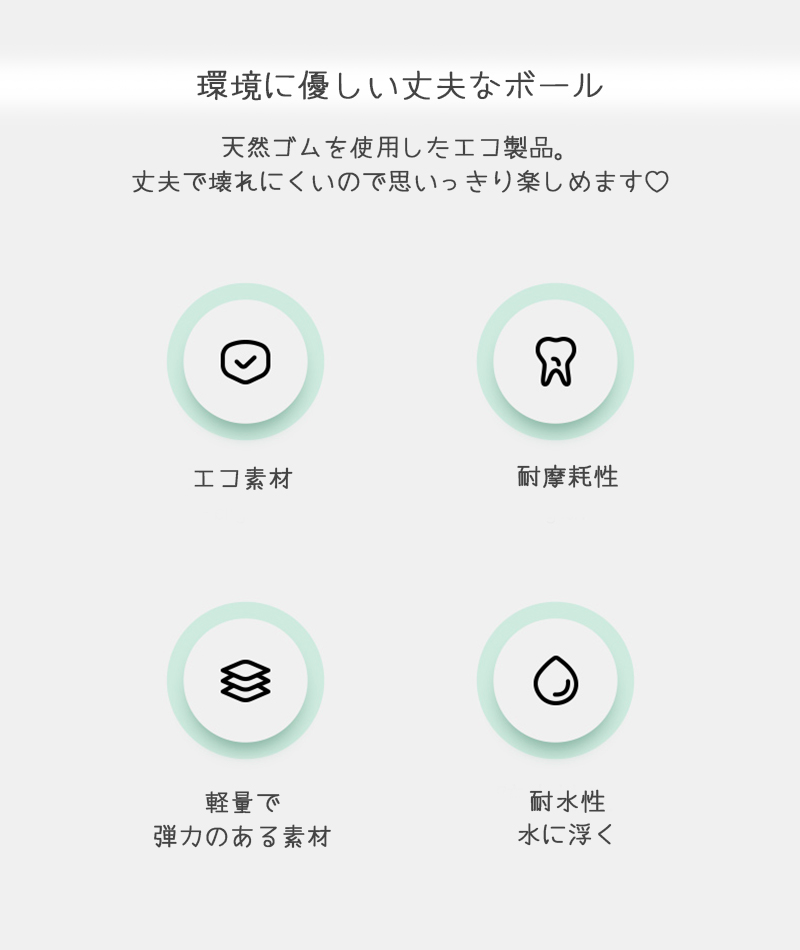 環境に優しい丈夫なボール

天然ゴムを使用したエコ製品。
丈夫で壊れにくいので思いっきり楽しめます♡

エコ素材

耐摩耗性

軽量で
弾力のある素材

耐水性
水に浮く